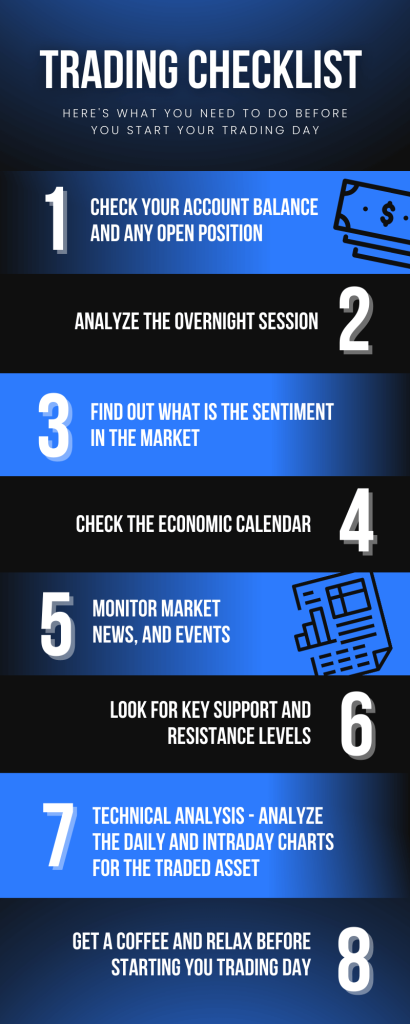 TRADING CHECKLIST

HERE'S WHAT YOU NEED TO DO BEFORE YOU START YOUR TRADING DAY

1 CHECK YOUR ACCOUNT BALANCE AND ANY OPEN POSITION

$

ANALYZE THE OVERNIGHT SESSION 2

3 FIND OUT WHAT IS THE SENTIMENT IN THE MARKET

CHECK THE ECONOMIC CALENDAR 4

5 MONITOR MARKET NEWS, AND EVENTS

LOOK FOR KEY SUPPORT AND RESISTANCE LEVELS 6

7 TECHNICAL ANALYSIS - ANALYZE THE DAILY AND INTRADAY CHARTS FOR THE TRADED ASSET

GET A COFFEE AND RELAX BEFORE STARTING YOU TRADING DAY 8